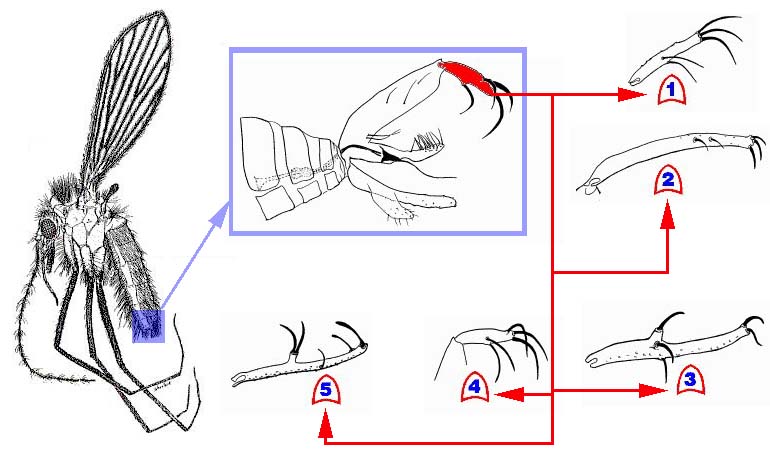 1

2

3

4

5