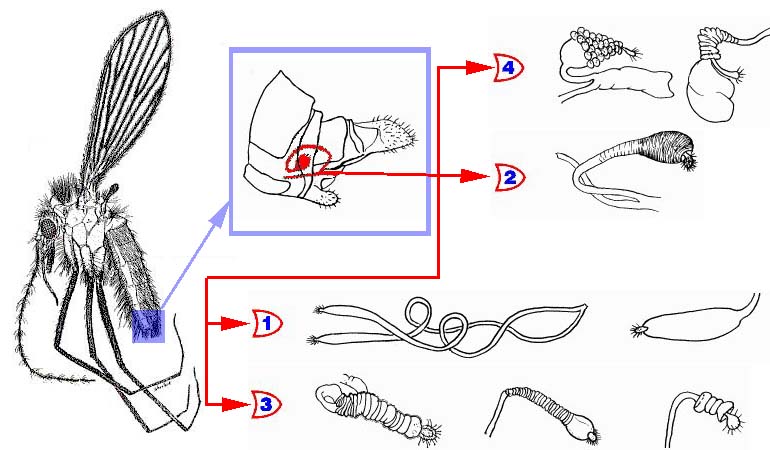 4
2
1
3